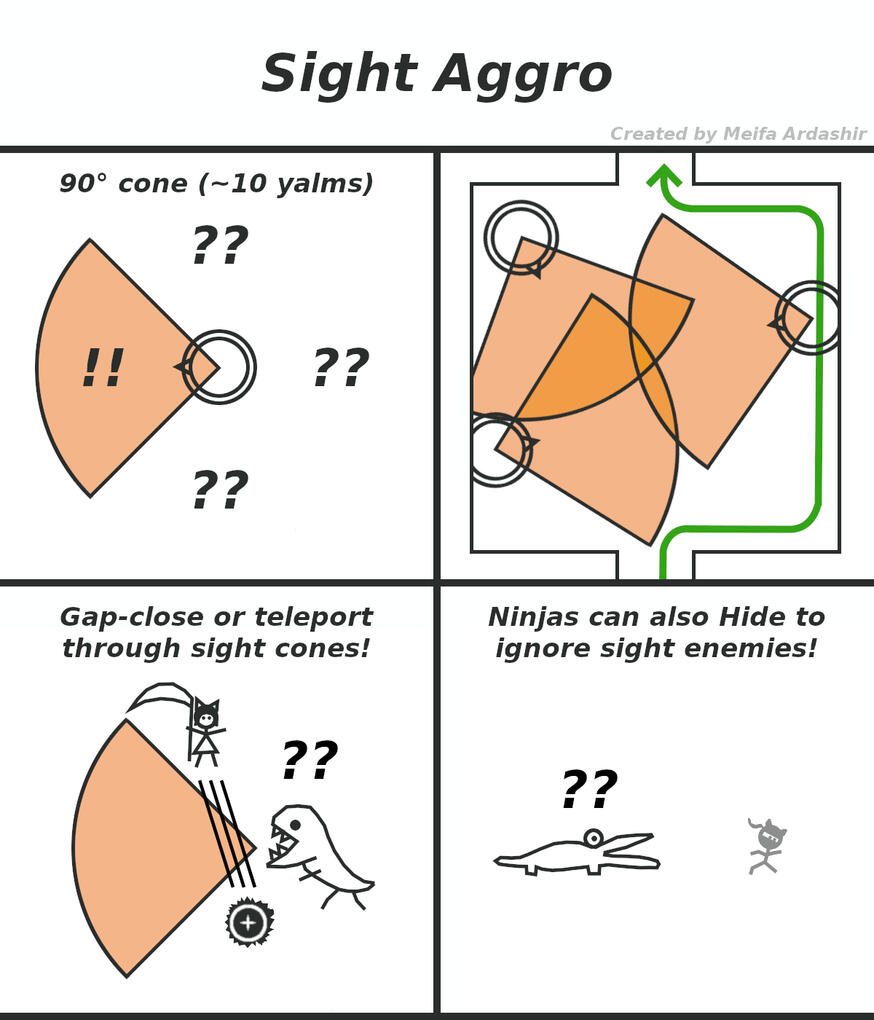 Sight Aggro

Created by Meifa Ardashir

90° cone (~10 yalms)

??

!!

??

??

Gap-close or teleport through sight cones!

??

Ninjas can also Hide to ignore sight enemies!

??